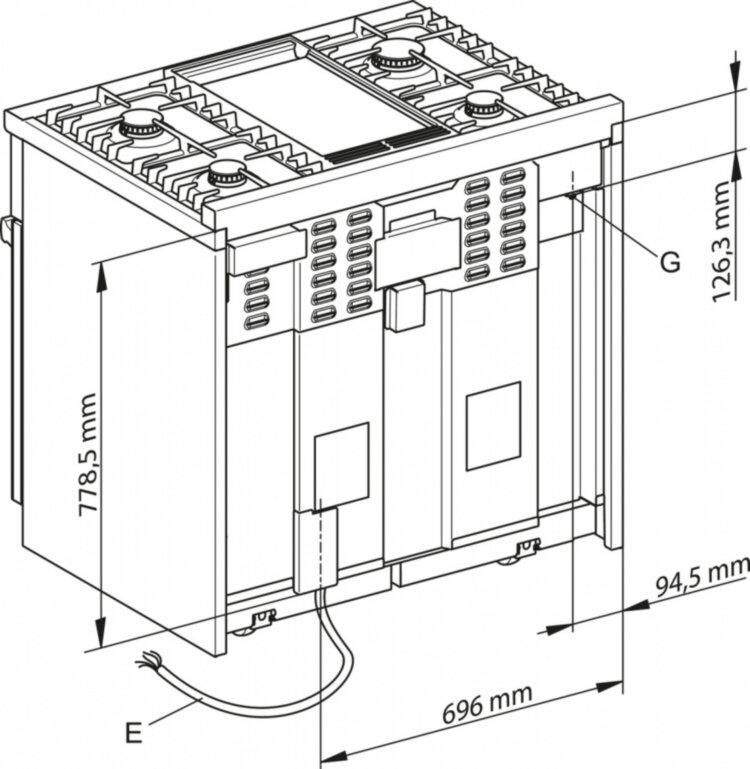 126,3 mm
G
778,5 mm
94,5 mm
696 mm
E