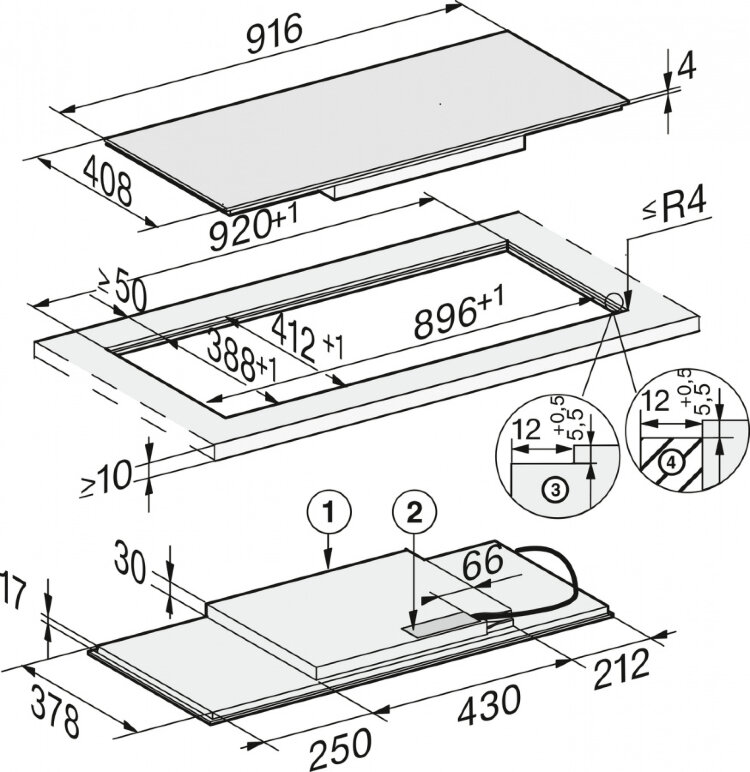 916
4
408
$920^{+1}$
$\leq R4$
$\geq 50$
$412^{+1}$
$896^{+1}$
$388^{+1}$
12
$5,5^{+0,5}$
12
$5,5^{+0,5}$
3
4
$\geq 10$
1
2
30
66
17
212
378
430
250