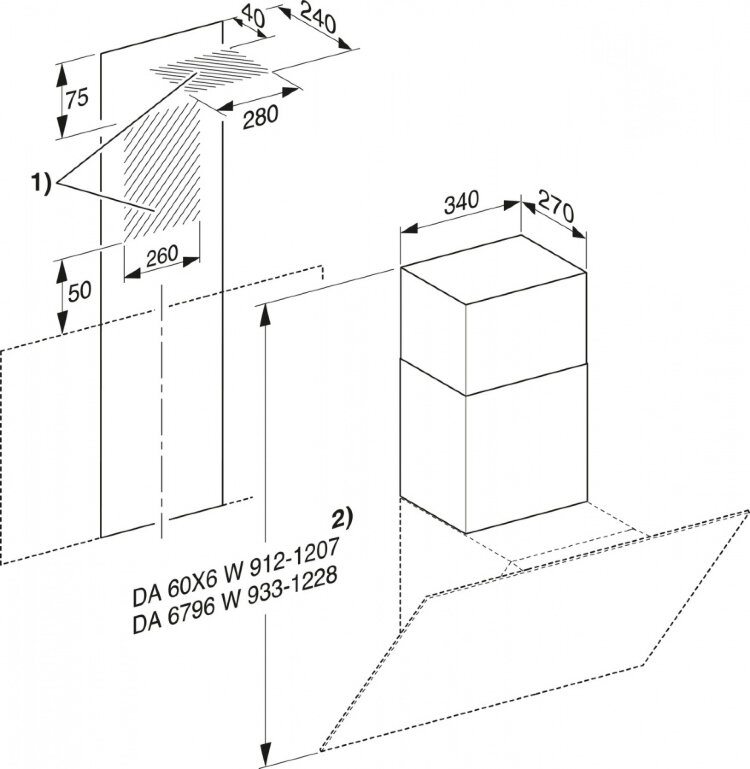 40
240
75
280
1)
260
50
340
270
2)
DA 60X6 W 912-1207
DA 6796 W 933-1228