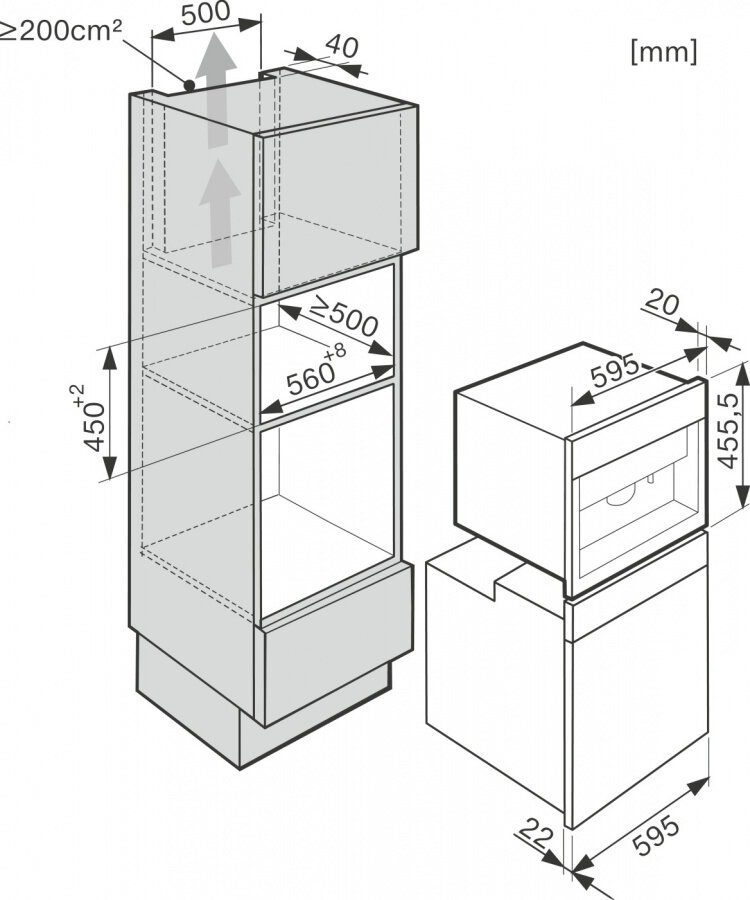 ≥200cm²
500
40
[mm]
≥500
$560^{+8}$
$450^{+2}$
20
595
455,5
22
595