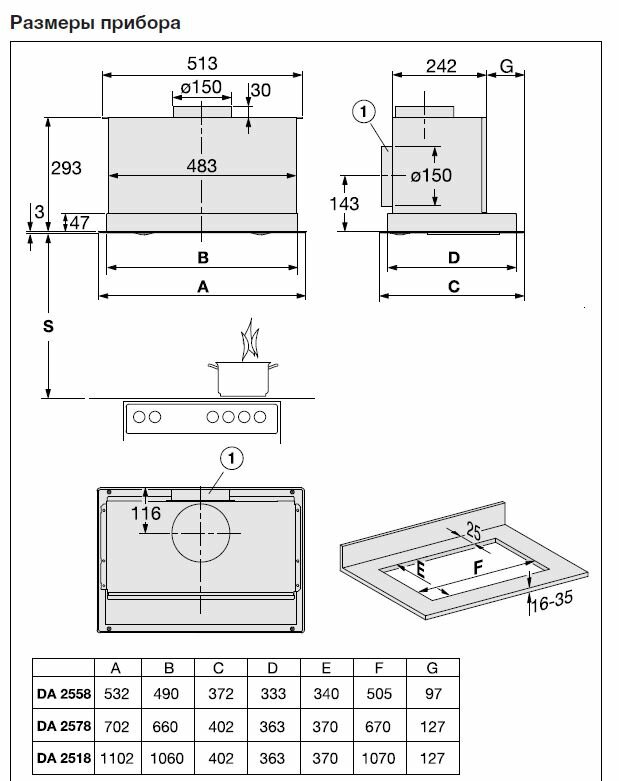 Размеры прибора

513
ø150
30
293
483
3
47
B
A
S
242
G
1
ø150
143
D
C
1
116
25
E
F
16-35

| | A | B | C | D | E | F | G |
|---|---|---|---|---|---|---|---|
| DA 2558 | 532 | 490 | 372 | 333 | 340 | 505 | 97 |
| DA 2578 | 702 | 660 | 402 | 363 | 370 | 670 | 127 |
| DA 2518 | 1102 | 1060 | 402 | 363 | 370 | 1070 | 127 |