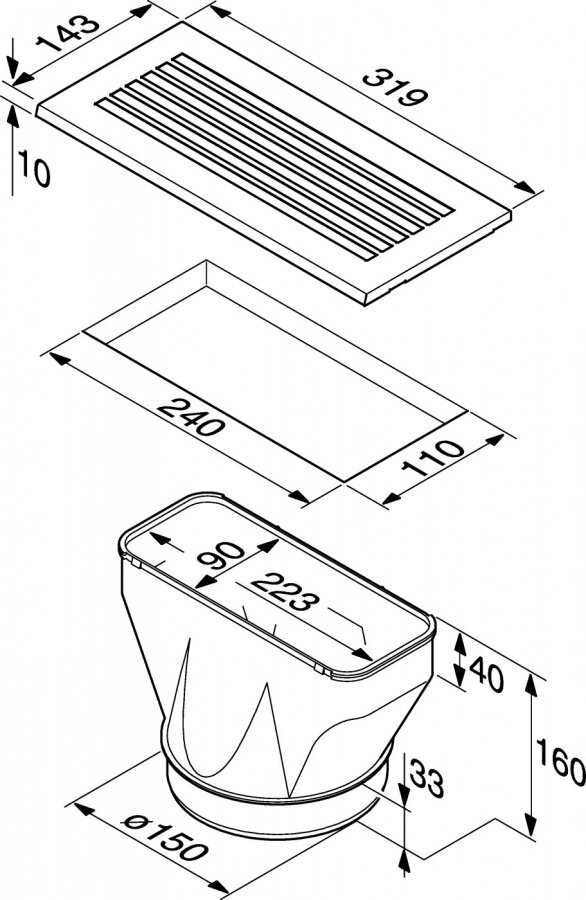 143
319
10
240
110
90
223
40
160
33
ø150